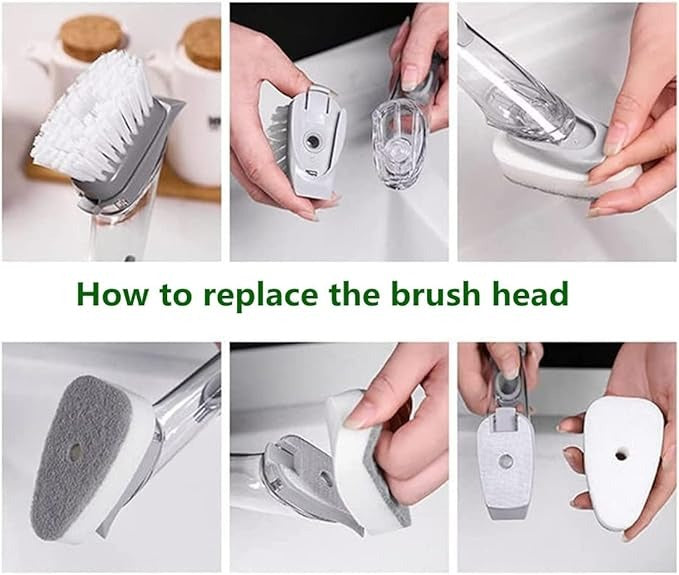 How to replace the brush head