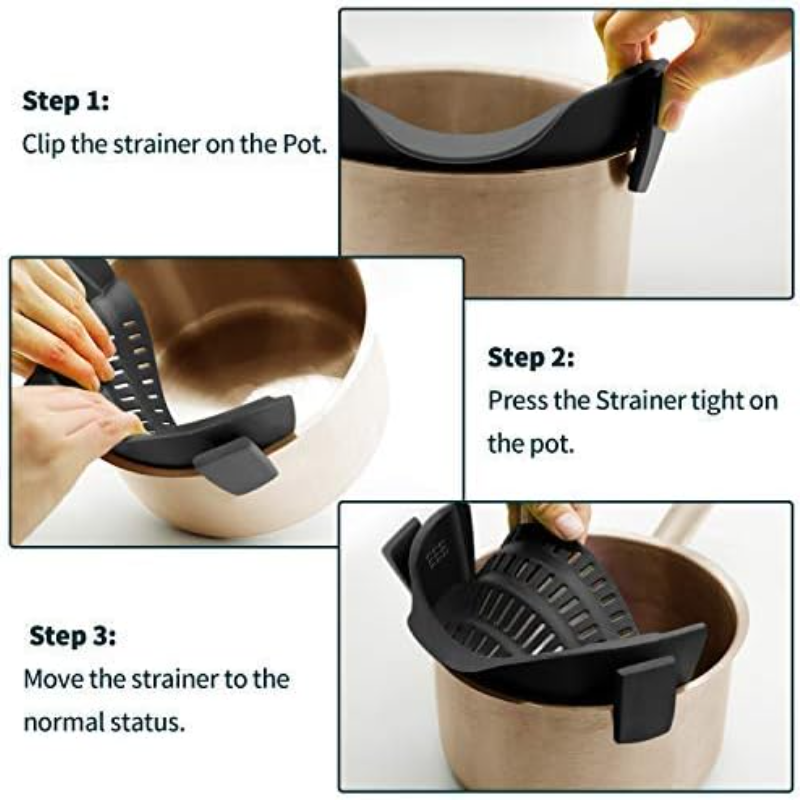 Step 1:
Clip the strainer on the Pot.

Step 2:
Press the Strainer tight on the pot.

Step 3:
Move the strainer to the normal status.