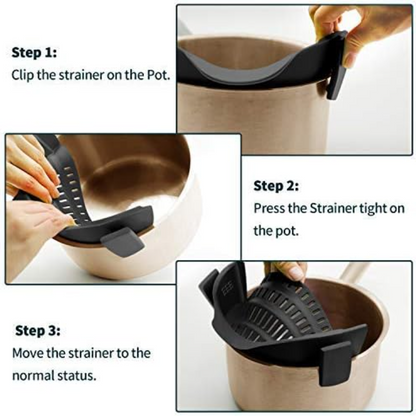 Step 1:
Clip the strainer on the Pot.

Step 2:
Press the Strainer tight on the pot.

Step 3:
Move the strainer to the normal status.