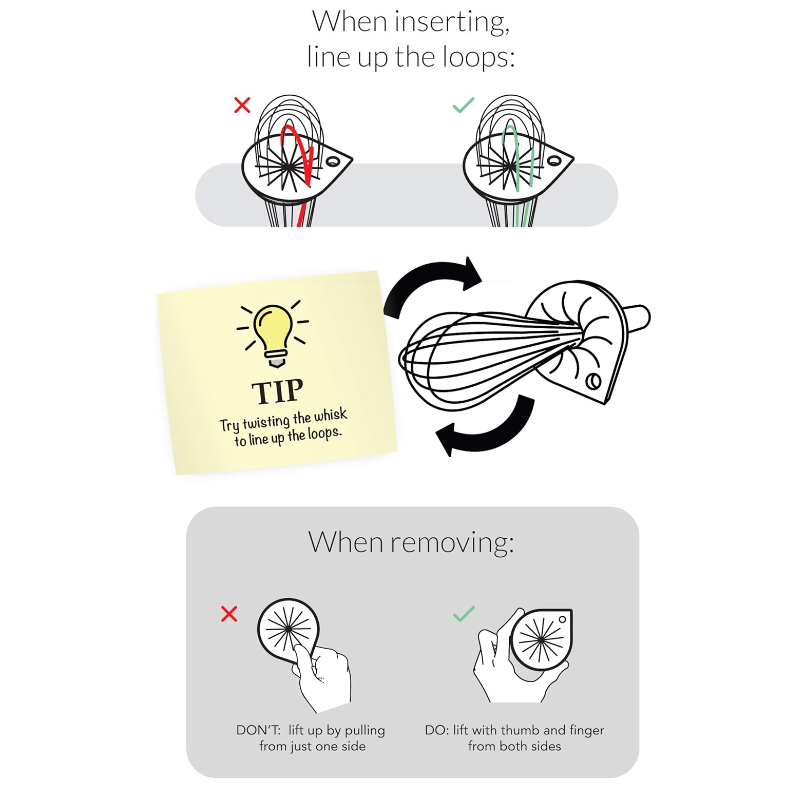 When inserting, line up the loops:

TIP

Try twisting the whisk to line up the loops.

When removing:

DON'T: lift up by pulling from just one side

DO: lift with thumb and finger from both sides