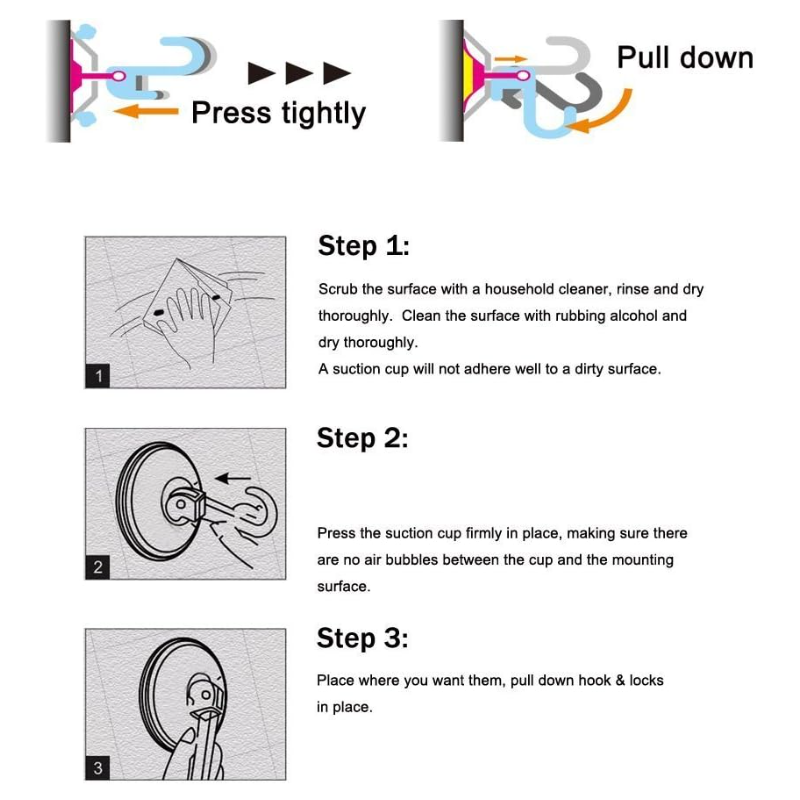 Press tightly

Pull down

1

Step 1:

Scrub the surface with a household cleaner, rinse and dry thoroughly. Clean the surface with rubbing alcohol and dry thoroughly.
A suction cup will not adhere well to a dirty surface.

2

Step 2:

Press the suction cup firmly in place, making sure there are no air bubbles between the cup and the mounting surface.

3

Step 3:

Place where you want them, pull down hook & locks in place.