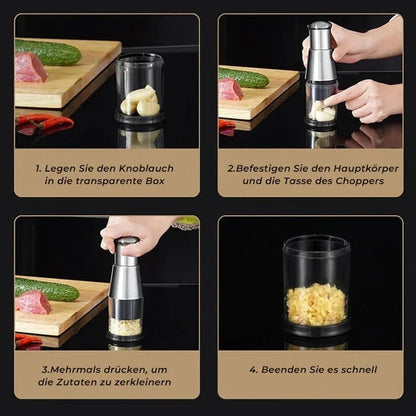 1. Legen Sie den Knoblauch in die transparente Box

2.Befestigen Sie den Hauptkörper und die Tasse des Choppers

3.Mehrmals drücken, um die Zutaten zu zerkleinern

4. Beenden Sie es schnell