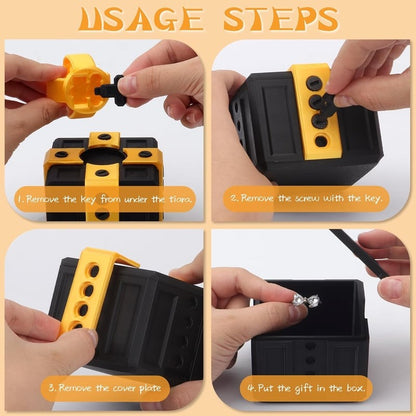 USAGE STEPS

1. Remove the key from under the tiara.

2. Remove the screw with the key.

3. Remove the cover plate

4. Put the gift in the box.