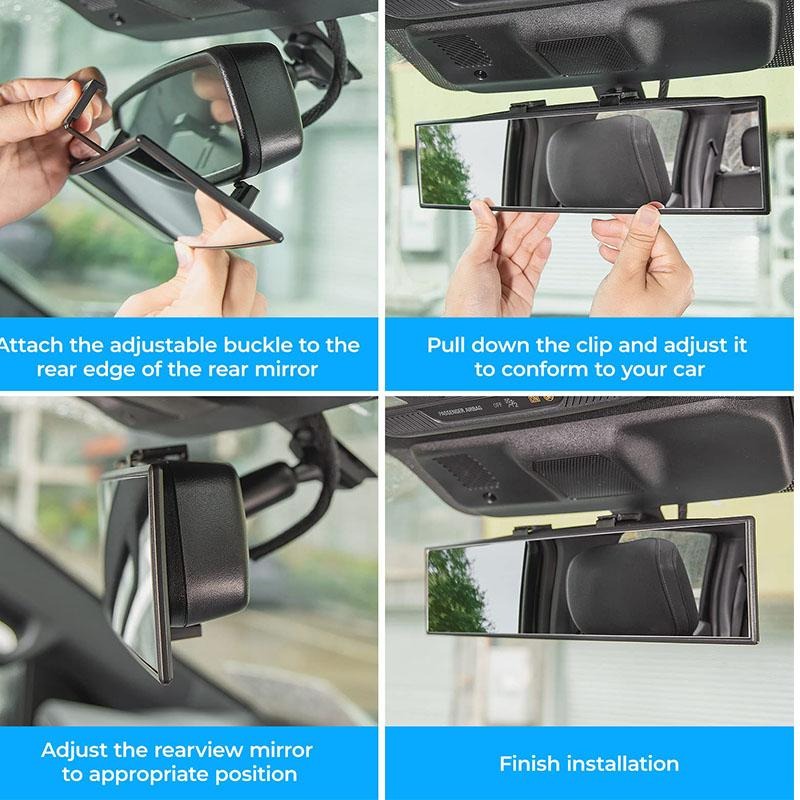 Attach the adjustable buckle to the rear edge of the rear mirror

Pull down the clip and adjust it to conform to your car

PASSENGER AIRBAG OFF

Adjust the rearview mirror to appropriate position

Finish installation