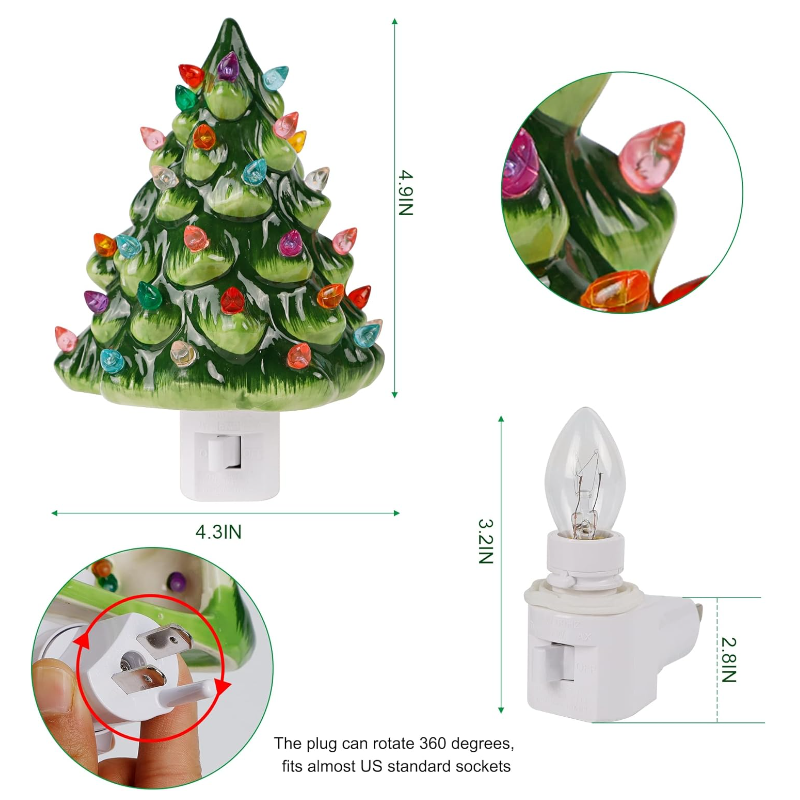 4.9IN

4.3IN

3.2IN

2.8IN

The plug can rotate 360 degrees, fits almost US standard sockets