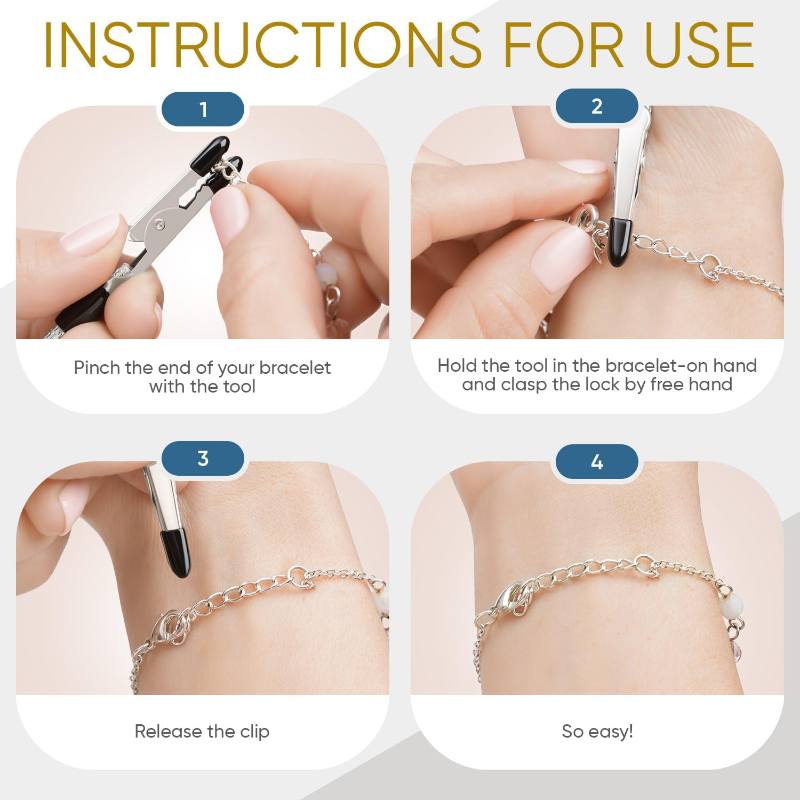 INSTRUCTIONS FOR USE

1

Pinch the end of your bracelet with the tool

2

Hold the tool in the bracelet-on hand and clasp the lock by free hand

3

Release the clip

4

So easy!