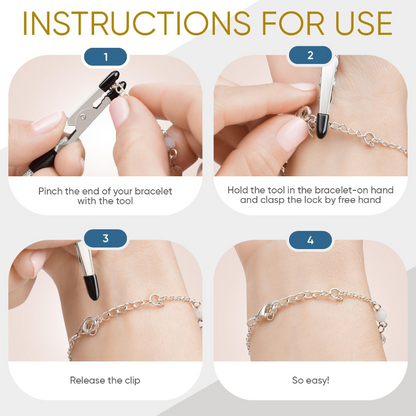 INSTRUCTIONS FOR USE

1

Pinch the end of your bracelet with the tool

2

Hold the tool in the bracelet-on hand and clasp the lock by free hand

3

Release the clip

4

So easy!